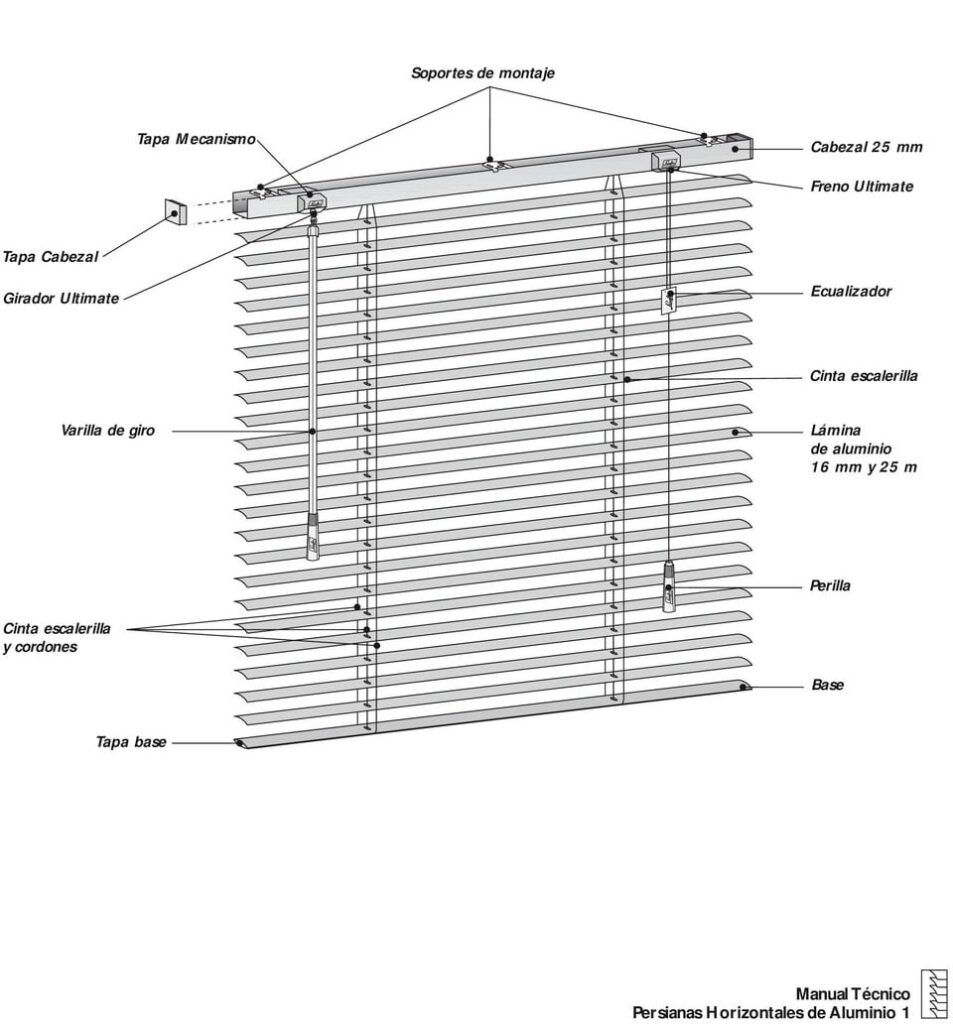 Soportes de montaje

Tapa Mecanismo

Cabezal 25 mm

Freno Ultimate

Tapa Cabezal

Girador Ultimate

Ecualizador

Cinta escalerilla

Varilla de giro

Lámina de aluminio 16 mm y 25 m

Perilla

Cinta escalerilla y cordones

Base

Tapa base

Manual Técnico
Persianas Horizontales de Aluminio 1